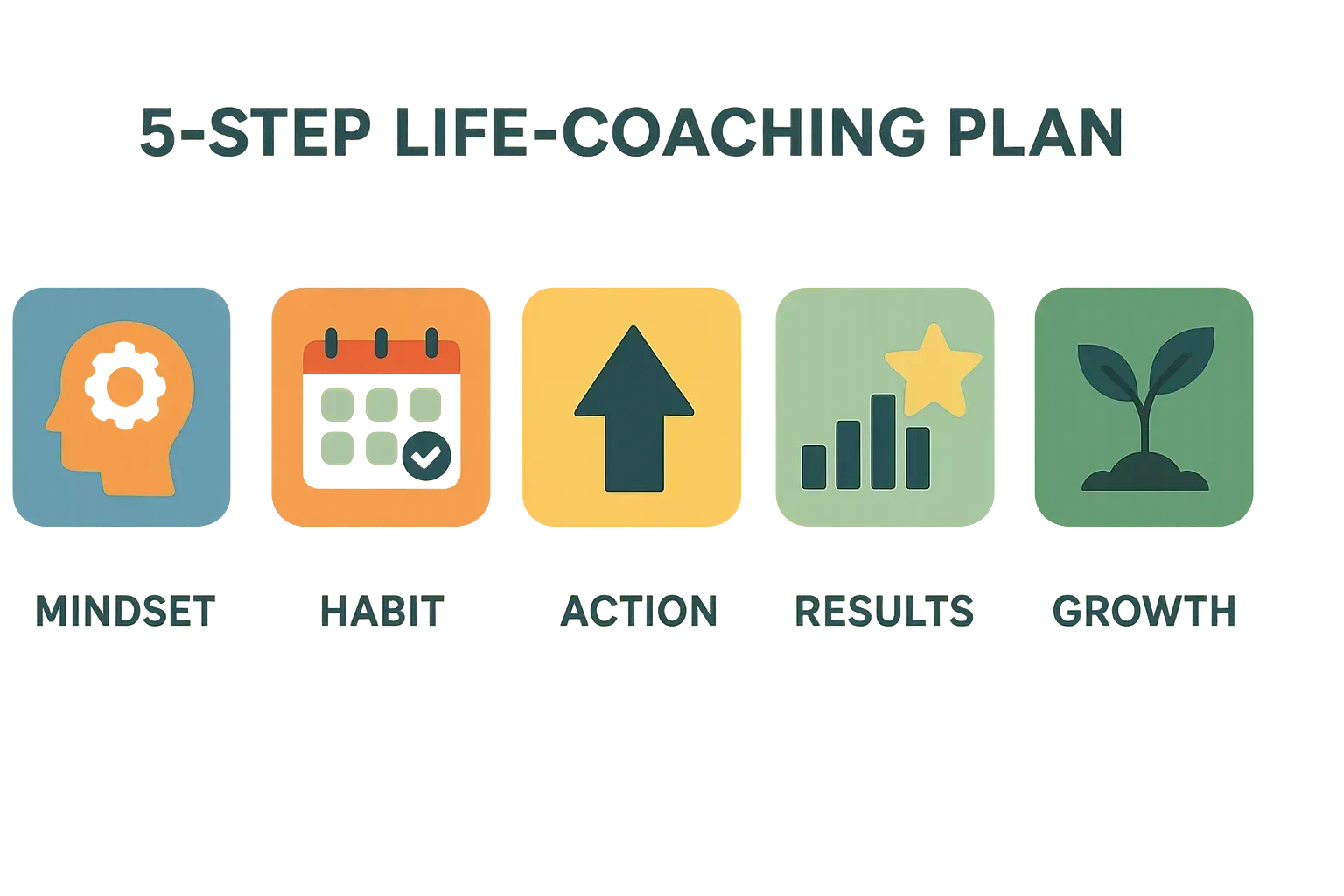 5-STEP LIFE-COACHING PLAN

MINDSET HABIT ACTION RESULTS GROWTH